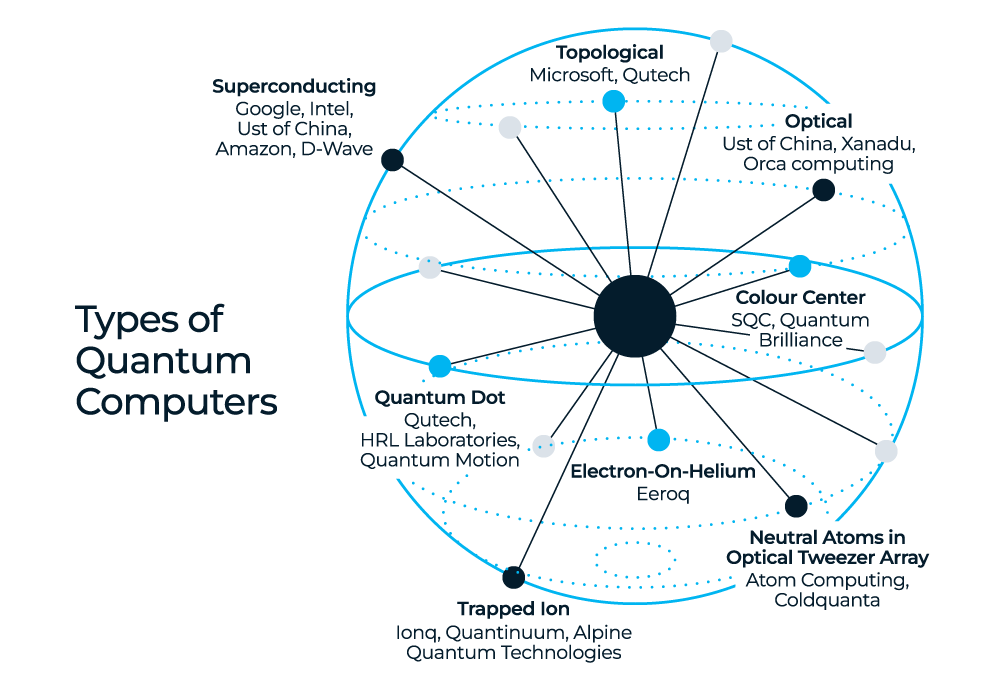 Types of Quantum Computers

Superconducting
Google, Intel, Ust of China, Amazon, D-Wave

Topological
Microsoft, Qutech

Optical
Ust of China, Xanadu, Orca computing

Colour Center
SQC, Quantum Brilliance

Quantum Dot
Qutech, HRL Laboratories, Quantum Motion

Electron-On-Helium
Eeroq

Neutral Atoms in Optical Tweezer Array
Atom Computing, Coldquanta

Trapped Ion
Ionq, Quantinuum, Alpine Quantum Technologies